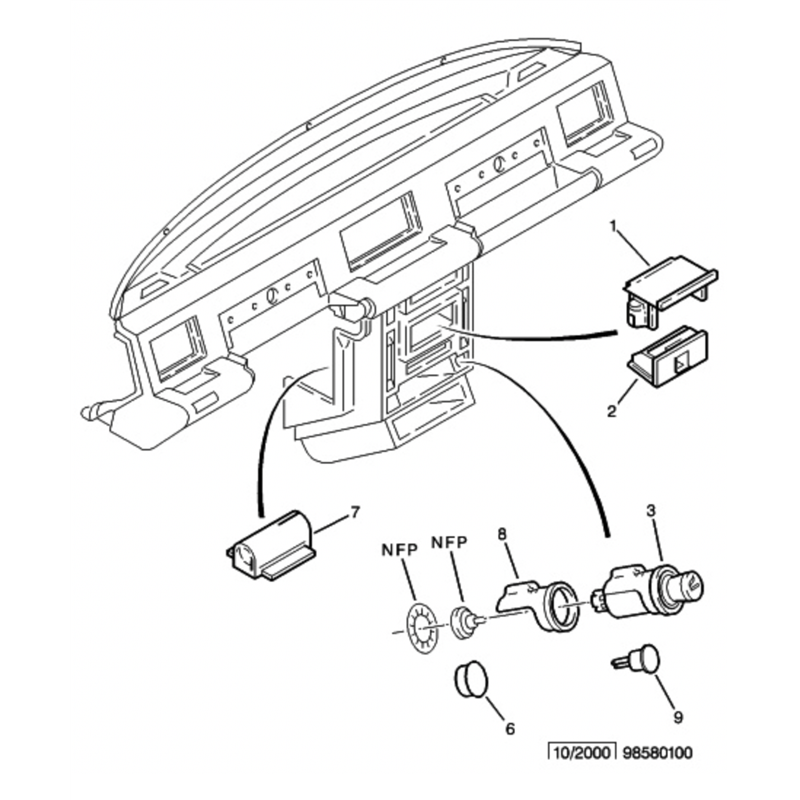 1

2

7

NFP NFP 8

3

6

9

10/2000 98580100