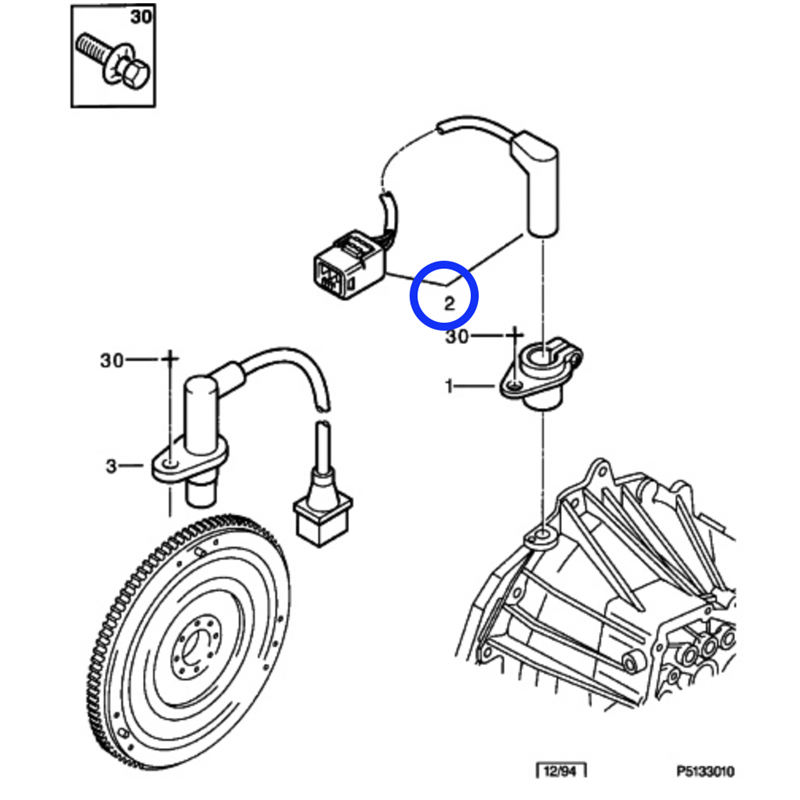 30

2

30

30

1

3

12/94

P5133010