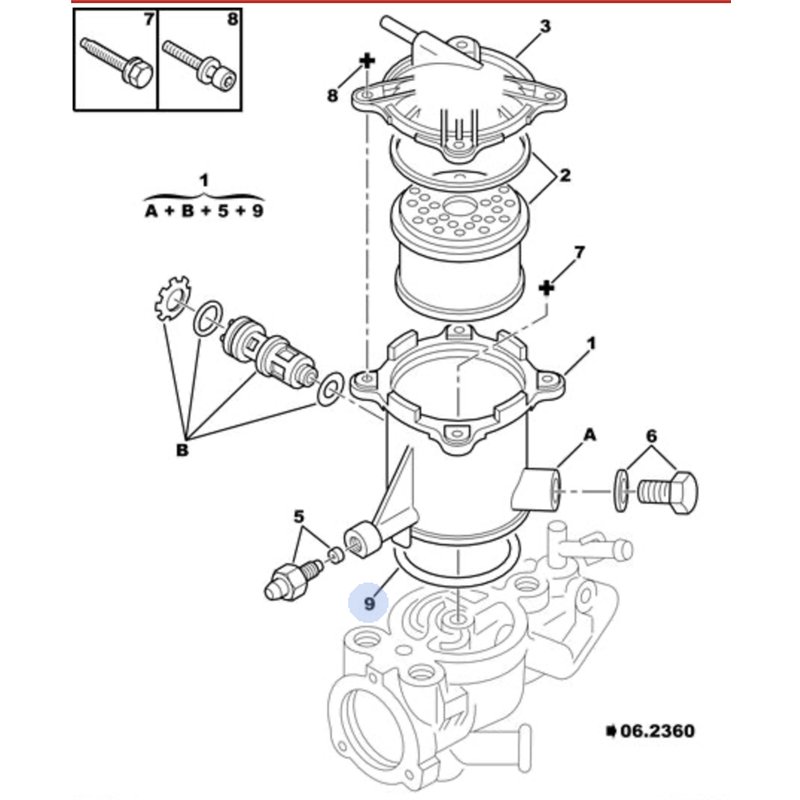 7
8
3
8
2
1
A + B + 5 + 9
7
1
B
A
6
5
9
06.2360