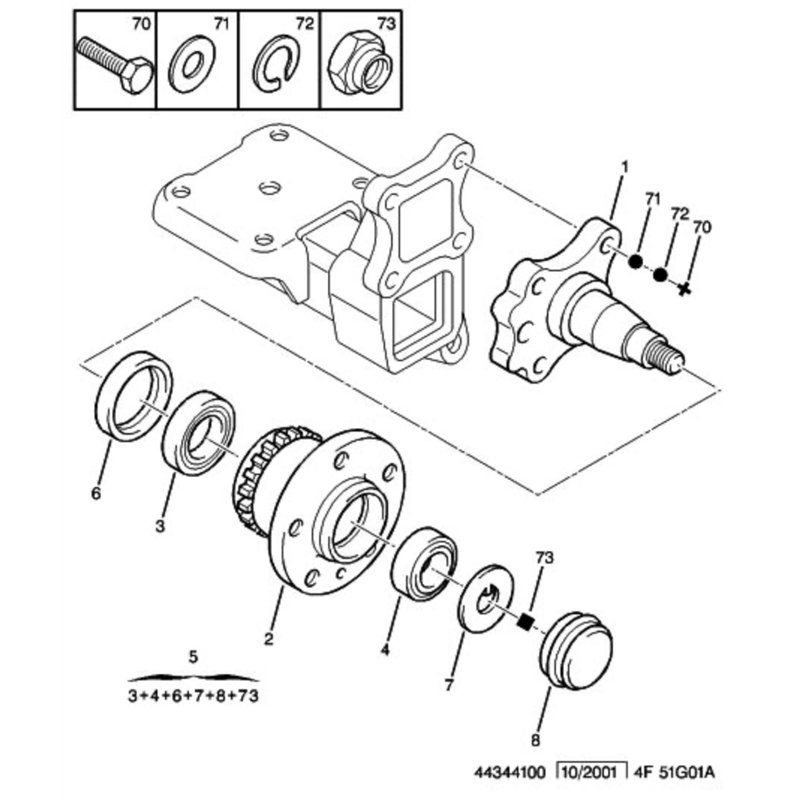 70 71 72 73

1
71
72
70

6
3
2
4
7
73
8

5
3+4+6+7+8+73

44344100 10/2001 4F 51G01A