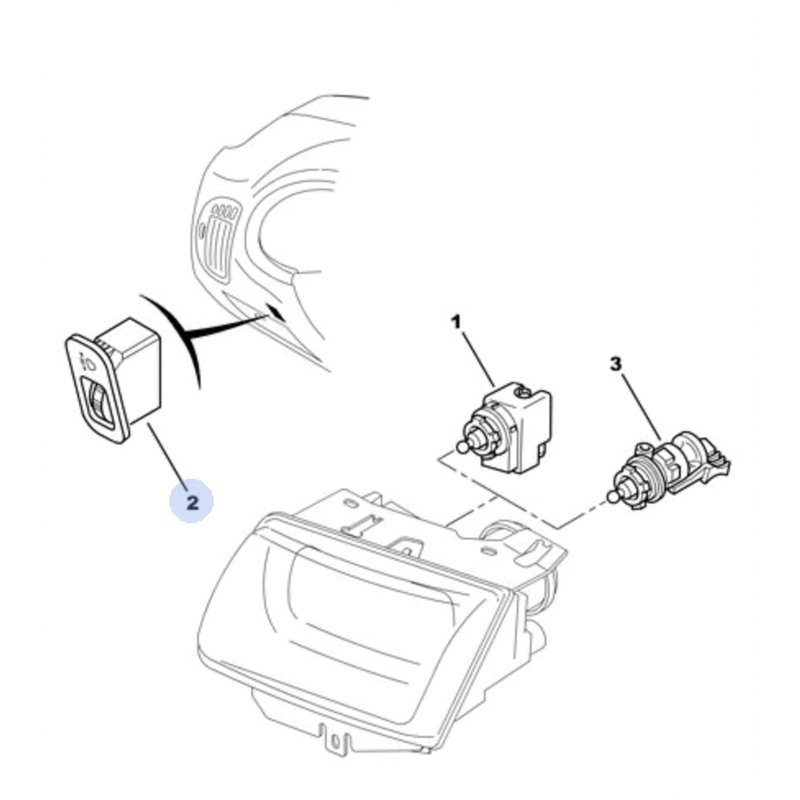 1
3
2