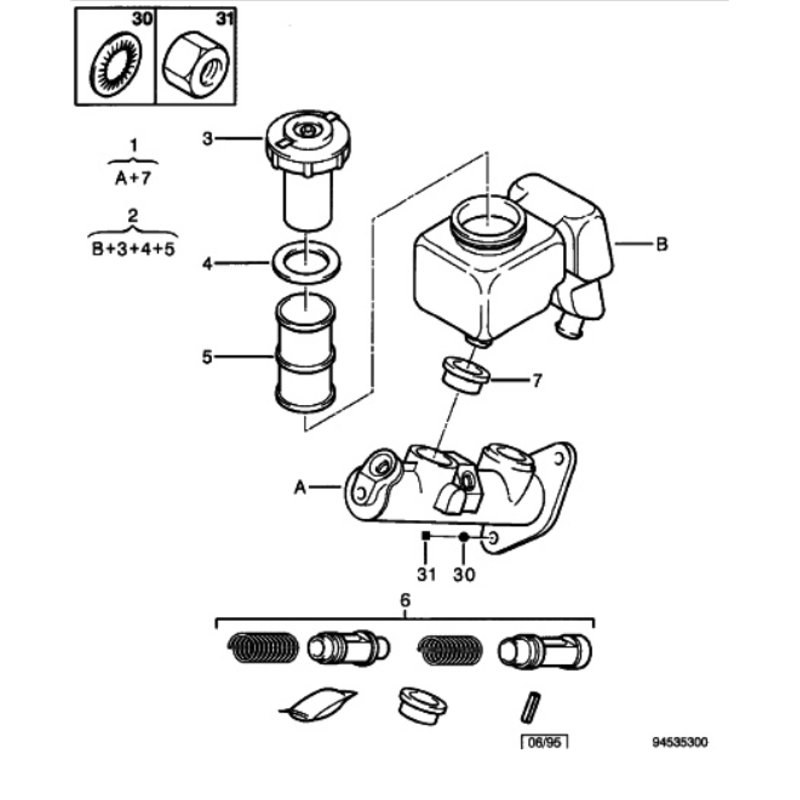 30
31
1
A+7
2
B+3+4+5
3
4
5
B
7
A
31
30
6
06/95
94535300