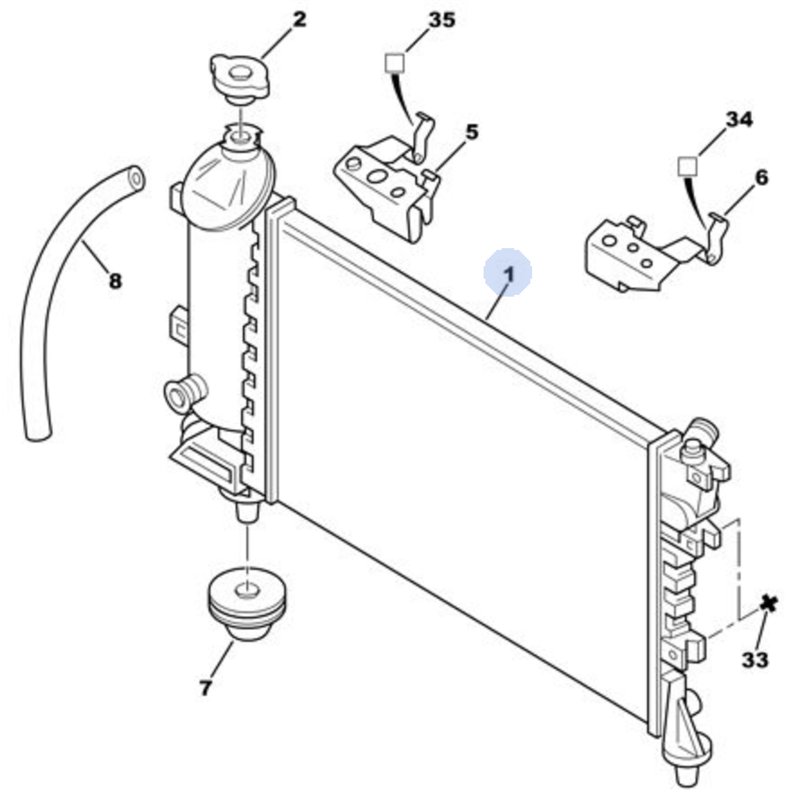 2
35
5
34
6
8
1
7
33