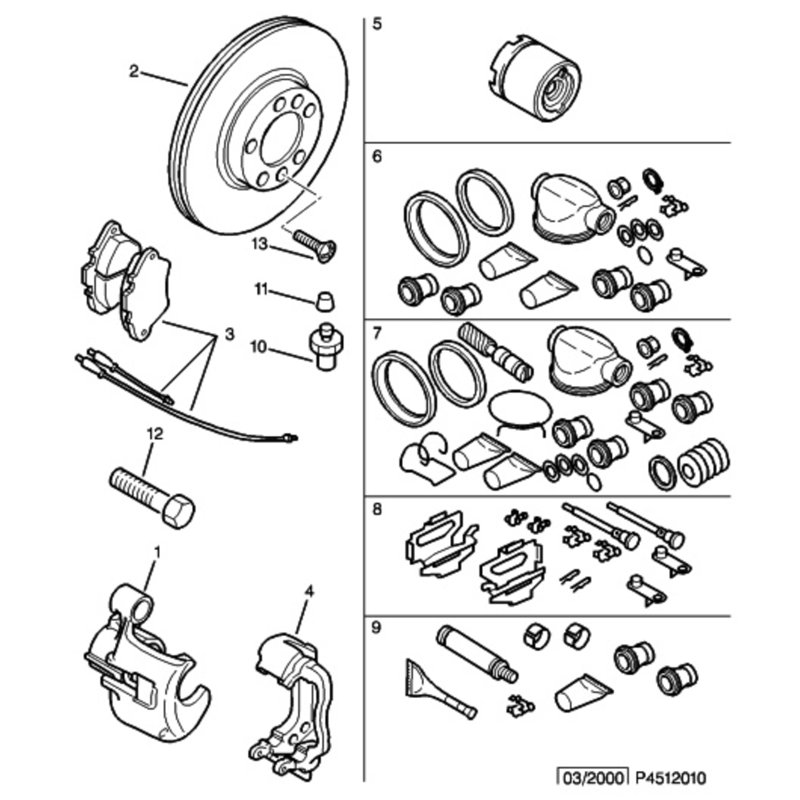 2

13

11

3

10

12

1

4

5

6

7

8

9

03/2000 P4512010